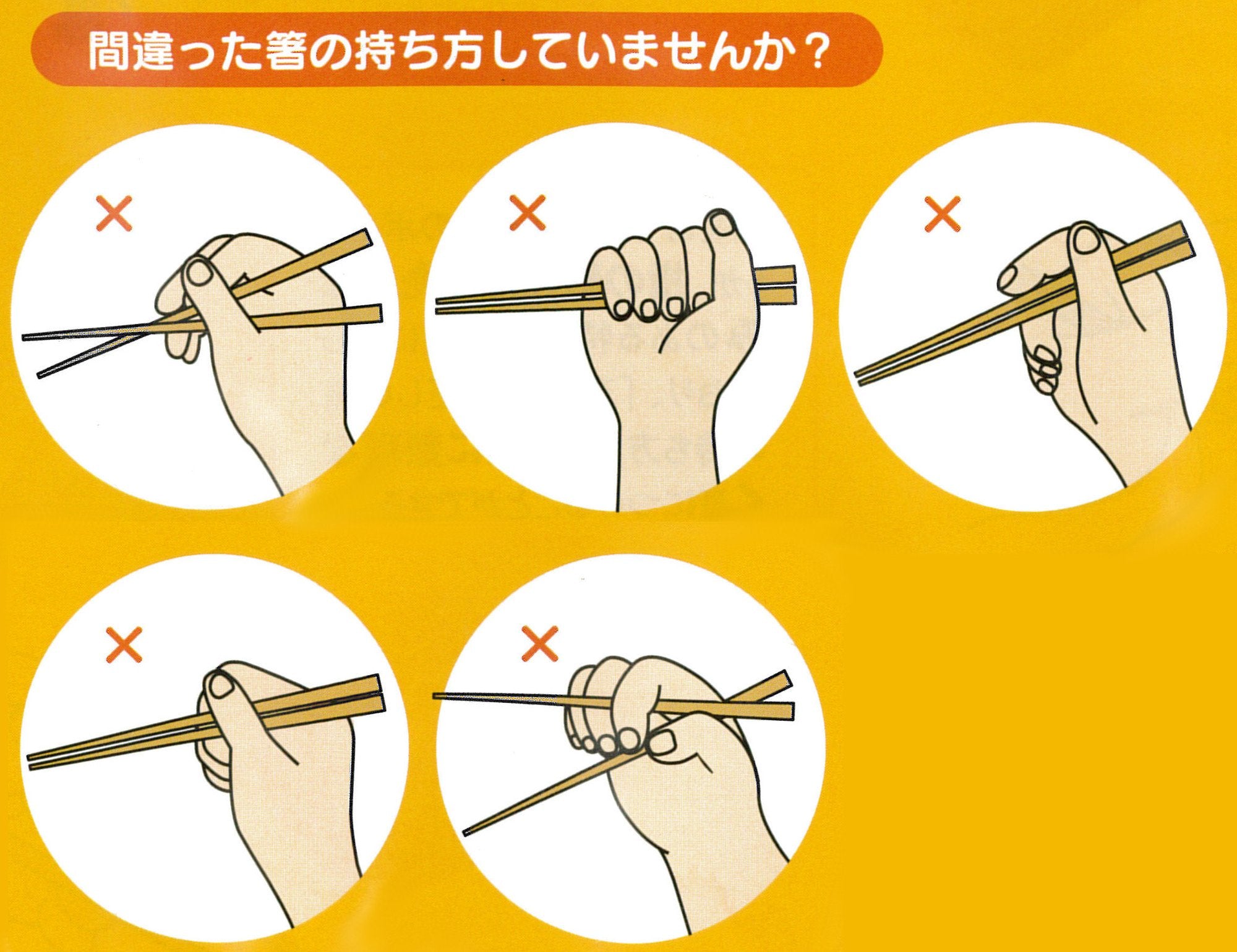 間違った箸の持ち方していませんか？

×

×

×

×

×