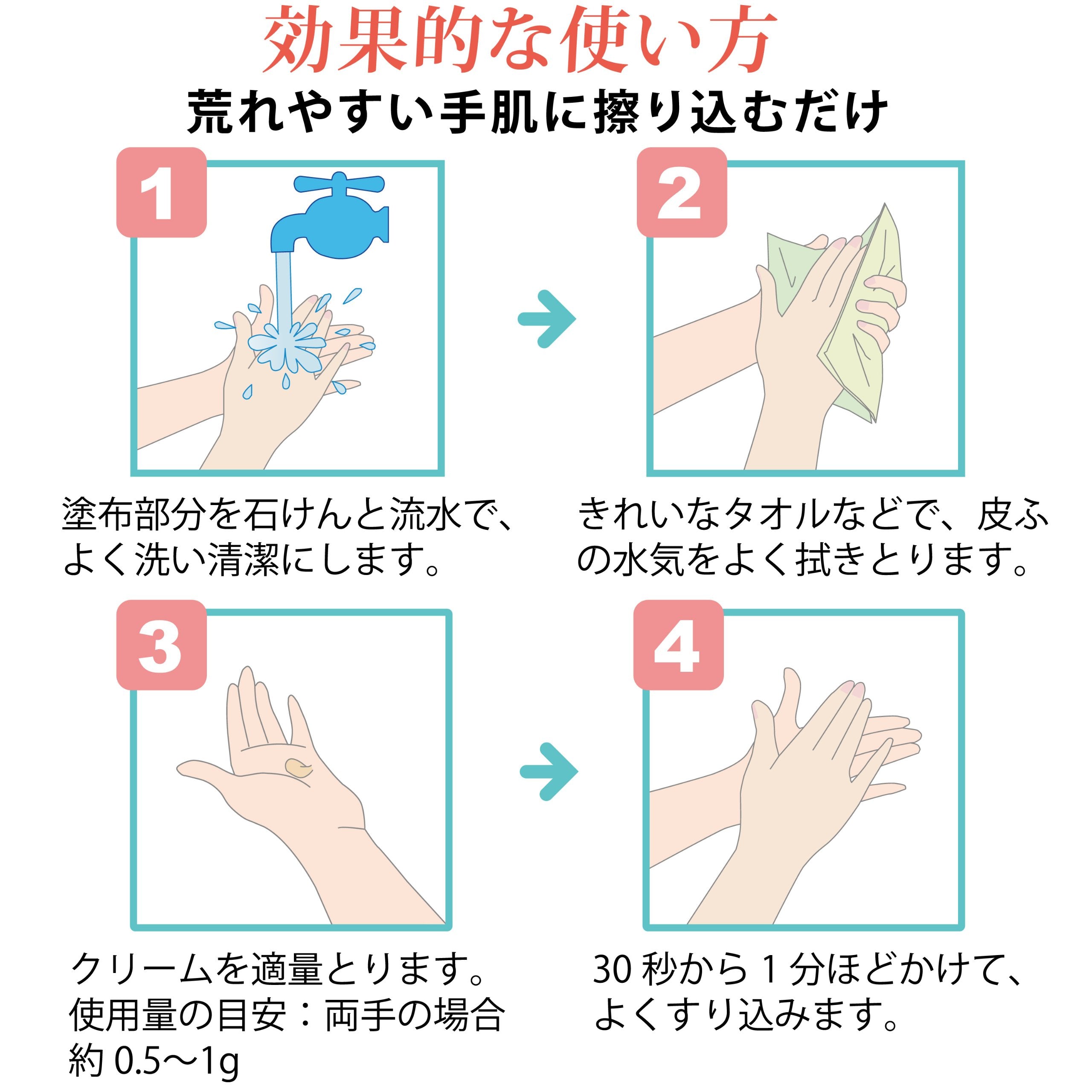 効果的な使い方

荒れやすい手肌に擦り込むだけ

1

塗布部分を石けんと流水で、よく洗い清潔にします。

2

きれいなタオルなどで、皮ふの水気をよく拭きとります。

3

クリームを適量とります。
使用量の目安：両手の場合
約 0.5～1g

4

30 秒から 1 分ほどかけて、よくすり込みます。