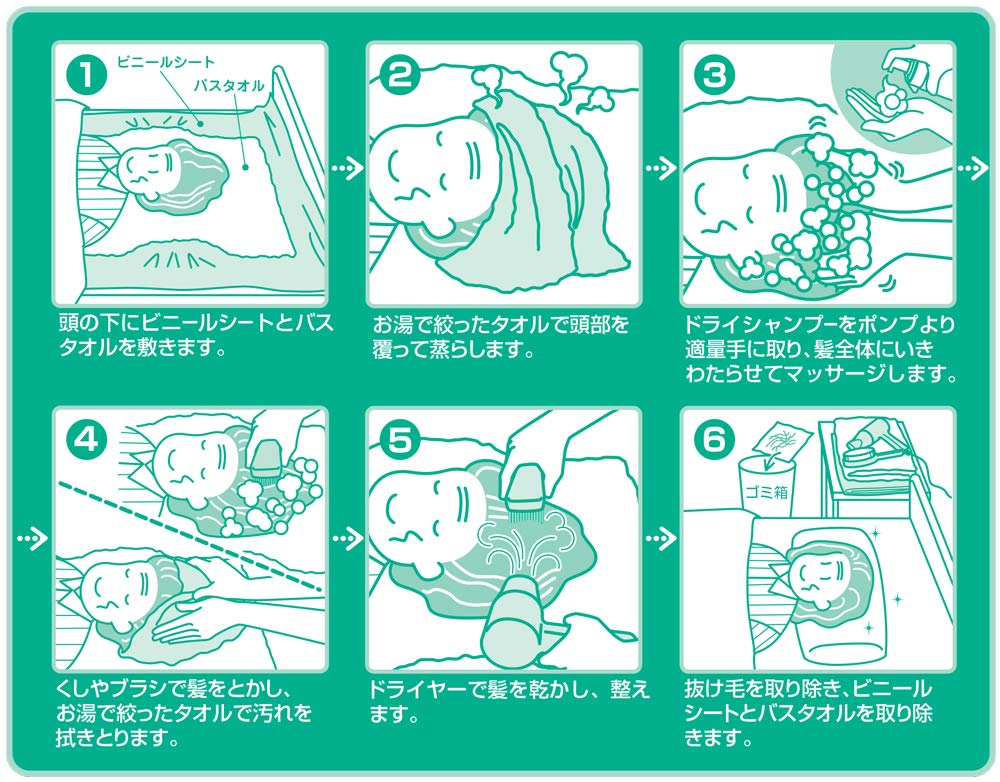 1
ビニールシート
バスタオル

頭の下にビニールシートとバスタオルを敷きます。

2

お湯で絞ったタオルで頭部を覆って蒸らします。

3

ドライシャンプーをポンプより適量手に取り、髪全体にいきわたらせてマッサージします。

4

くしやブラシで髪をとかし、お湯で絞ったタオルで汚れを拭きとります。

5

ドライヤーで髪を乾かし、整えます。

6
ゴミ箱

抜け毛を取り除き、ビニールシートとバスタオルを取り除きます。