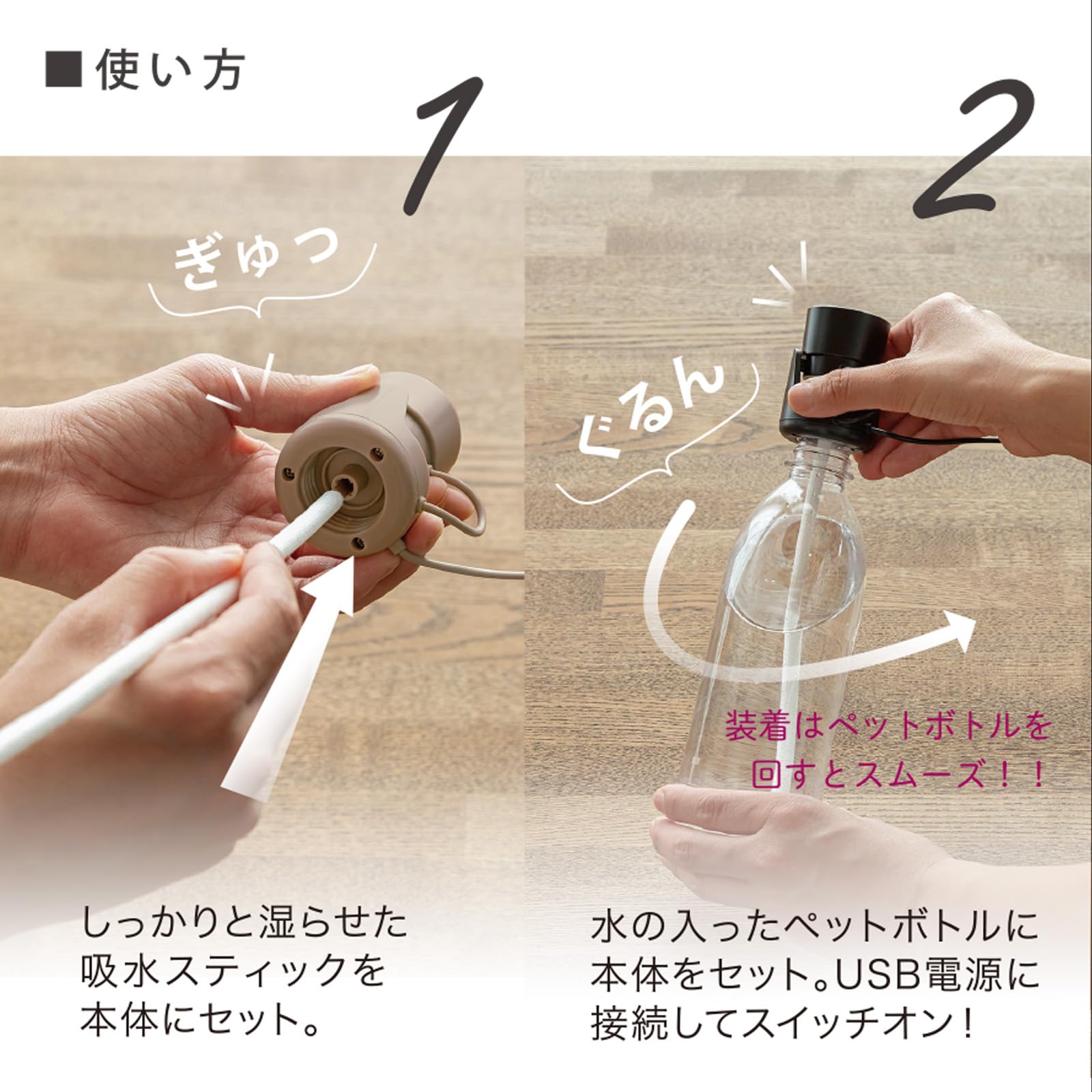 ■使い方

1

ぎゅっ

しっかりと湿らせた吸水スティックを本体にセット。

2

ぐるん

装着はペットボトルを回すとスムーズ！！

水の入ったペットボトルに本体をセット。USB電源に接続してスイッチオン！