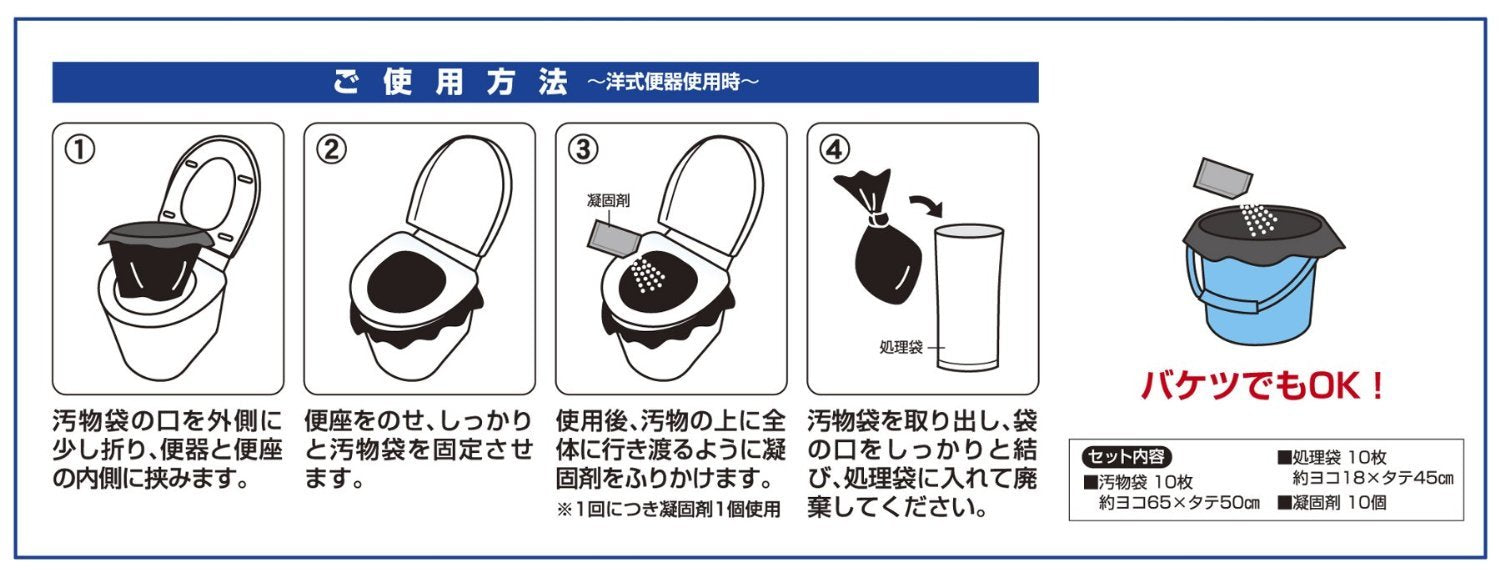 ご使用方法 ～洋式便器使用時～

①

汚物袋の口を外側に少し折り、便器と便座の内側に挟みます。

②

便座をのせ、しっかりと汚物袋を固定させます。

③

凝固剤

使用後、汚物の上に全体に行き渡るように凝固剤をふりかけます。

※1回につき凝固剤1個使用

④

処理袋

汚物袋を取り出し、袋の口をしっかりと結び、処理袋に入れて廃棄してください。

バケツでもOK！

セット内容
■汚物袋 10枚
約ヨコ65×タテ50㎝
■処理袋 10枚
約ヨコ18×タテ45㎝
■凝固剤 10個