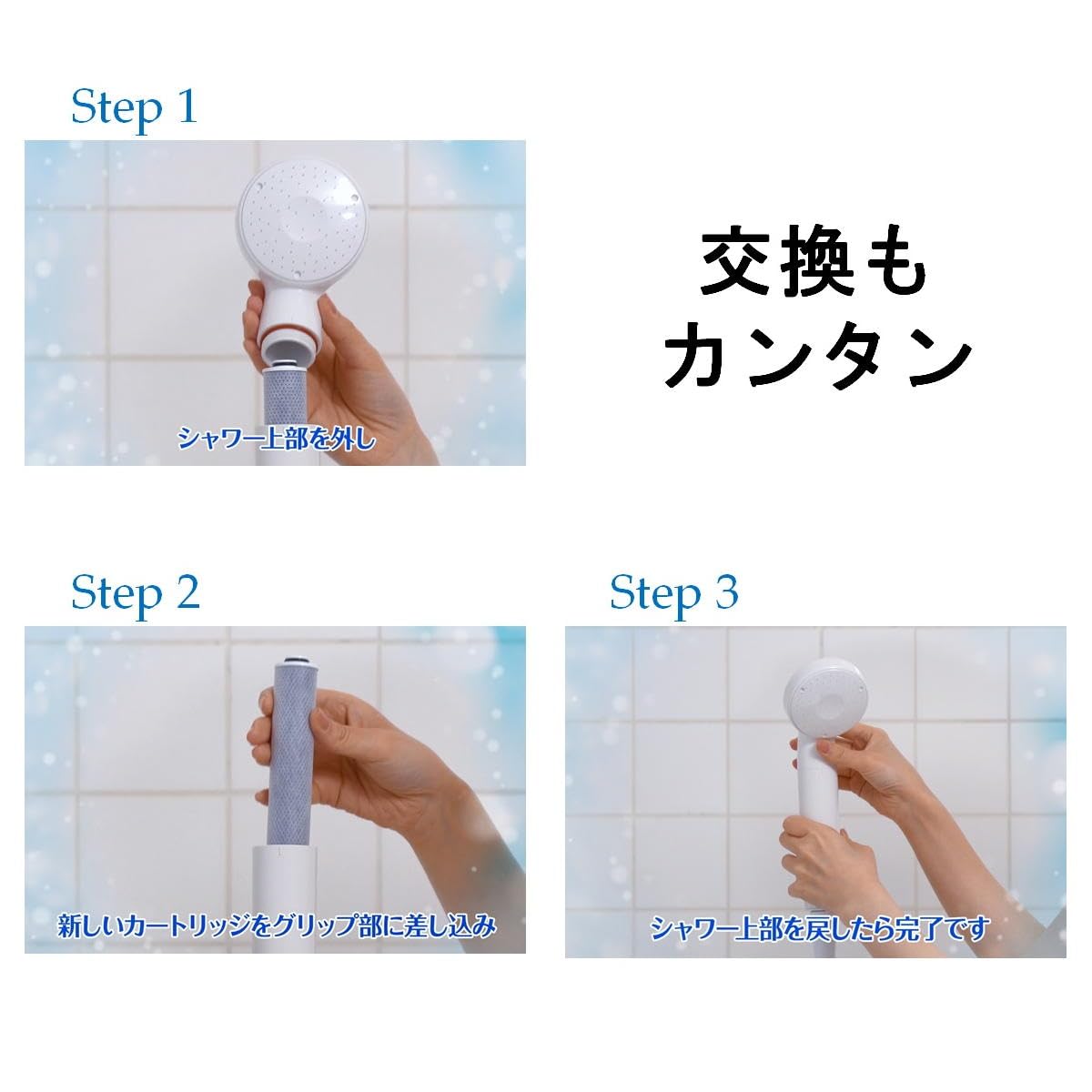 Step 1

シャワー上部を外し

交換も
カンタン

Step 2

新しいカートリッジをグリップ部に差し込み

Step 3

シャワー上部を戻したら完了です