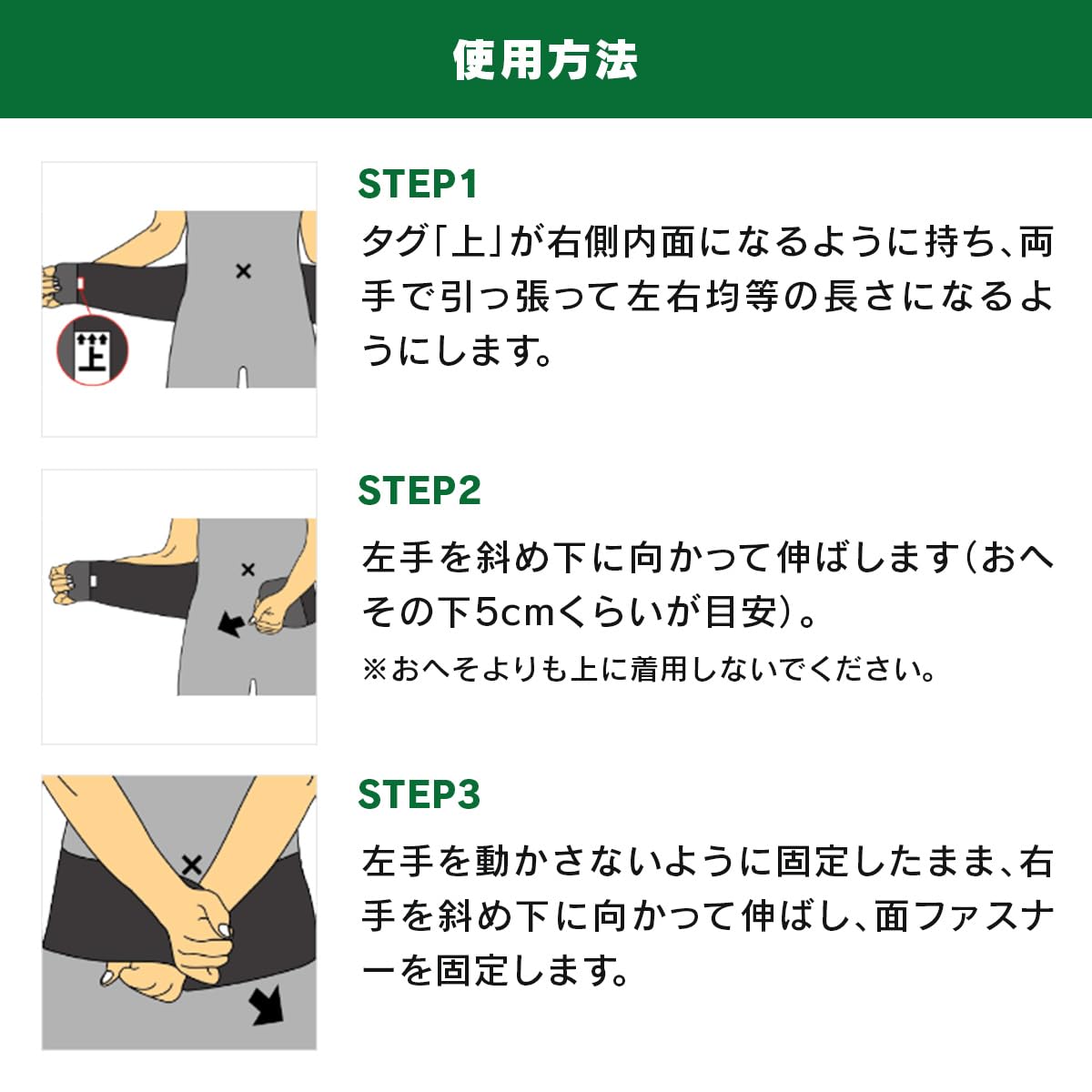 使用方法

上

STEP1
タグ「上」が右側内面になるように持ち、両手で引っ張って左右均等の長さになるようにします。

STEP2
左手を斜め下に向かって伸ばします（おへその下5cmくらいが目安）。
※おへそよりも上に着用しないでください。

STEP3
左手を動かさないように固定したまま、右手を斜め下に向かって伸ばし、面ファスナーを固定します。