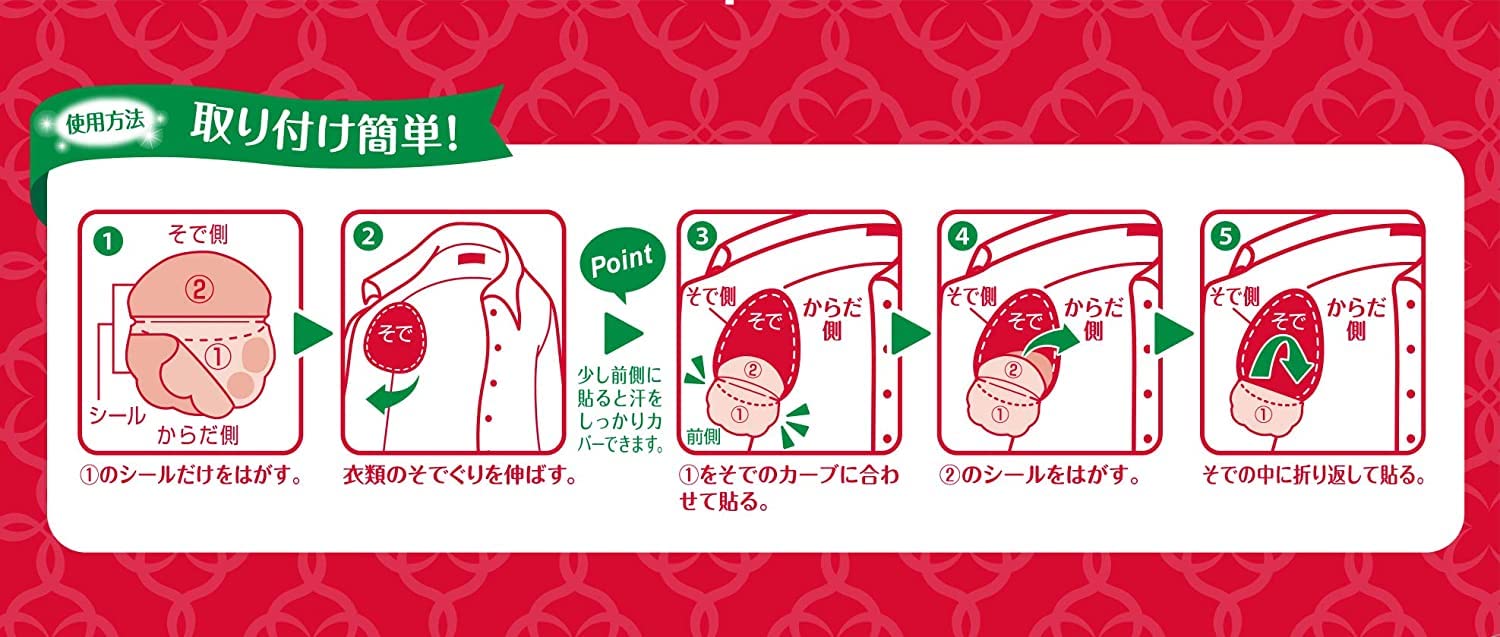 使用方法 取り付け簡単!

1
そで側
②
①
シール
からだ側
①のシールだけをはがす。

2
そで
衣類のそでぐりを伸ばす。

Point
少し前側に貼ると汗をしっかりカバーできます。

3
そで側
そで
からだ側
②
①
前側
①をそでのカーブに合わせて貼る。

4
そで側
そで
からだ側
②
①
②のシールをはがす。

5
そで側
そで
からだ側
①
そでの中に折り返して貼る。