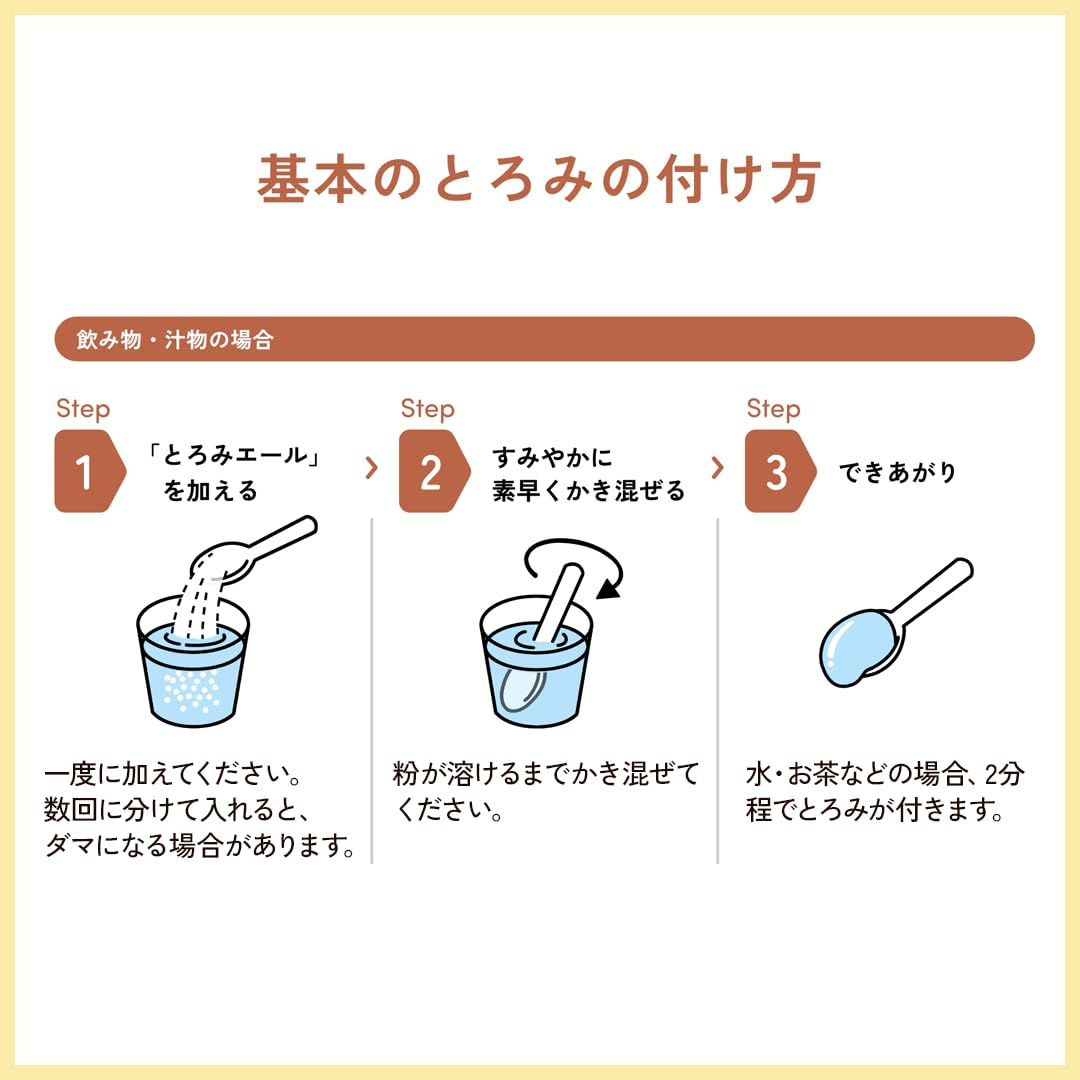 基本のとろみの付け方

飲み物・汁物の場合

Step
1
「とろみエール」を加える

一度に加えてください。数回に分けて入れると、ダマになる場合があります。

Step
2
すみやかに素早くかき混ぜる

粉が溶けるまでかき混ぜてください。

Step
3
できあがり

水・お茶などの場合、2分程でとろみが付きます。